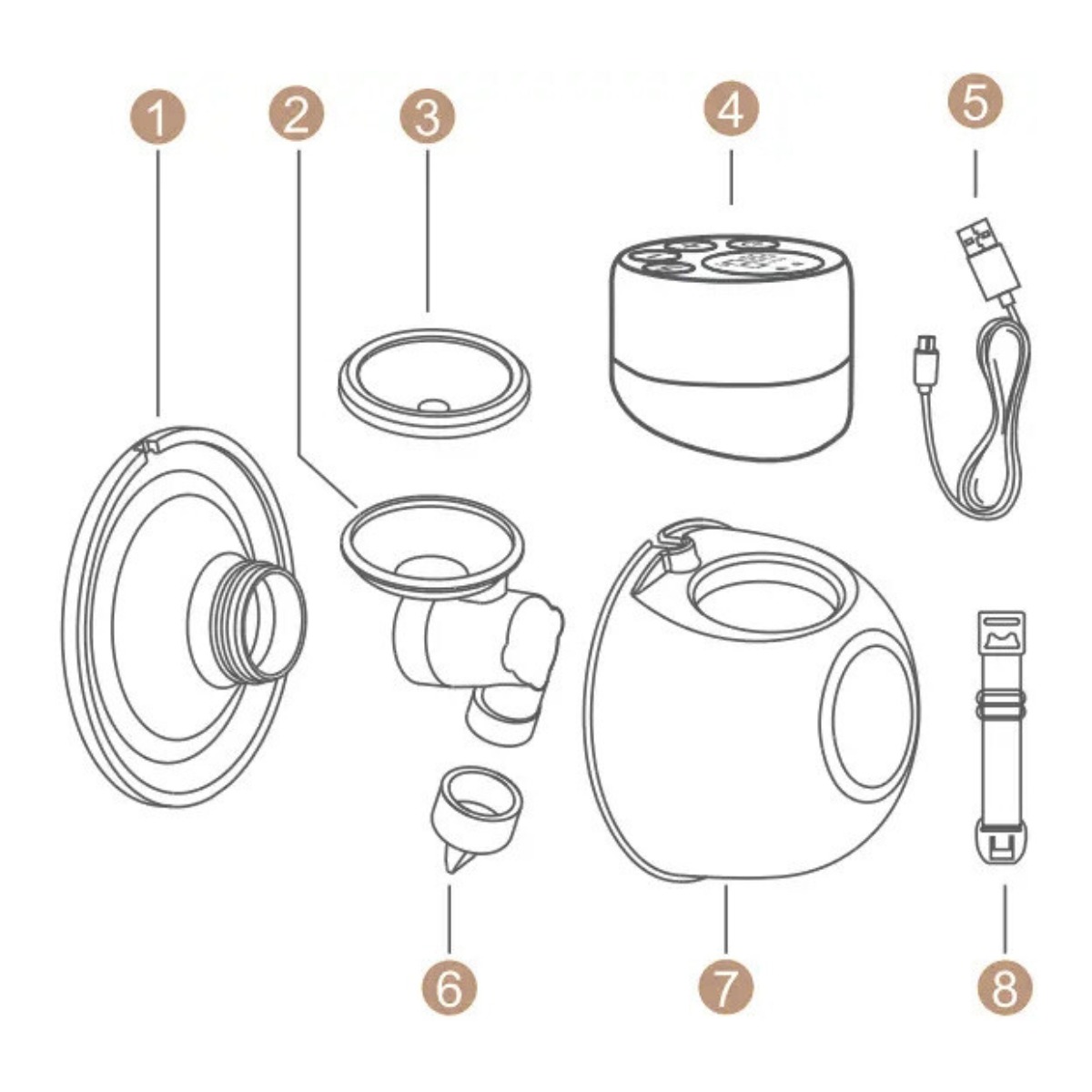 1
2
3
4
5
6
7
8